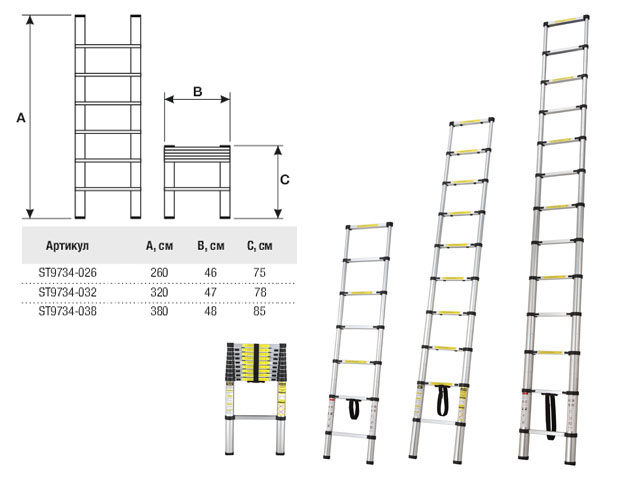 A

B

C

| Артикул | A, см | B, см | C, см |
|---|---|---|---|
| ST9734-026 | 260 | 46 | 75 |
| ST9734-032 | 320 | 47 | 78 |
| ST9734-038 | 380 | 48 | 85 |